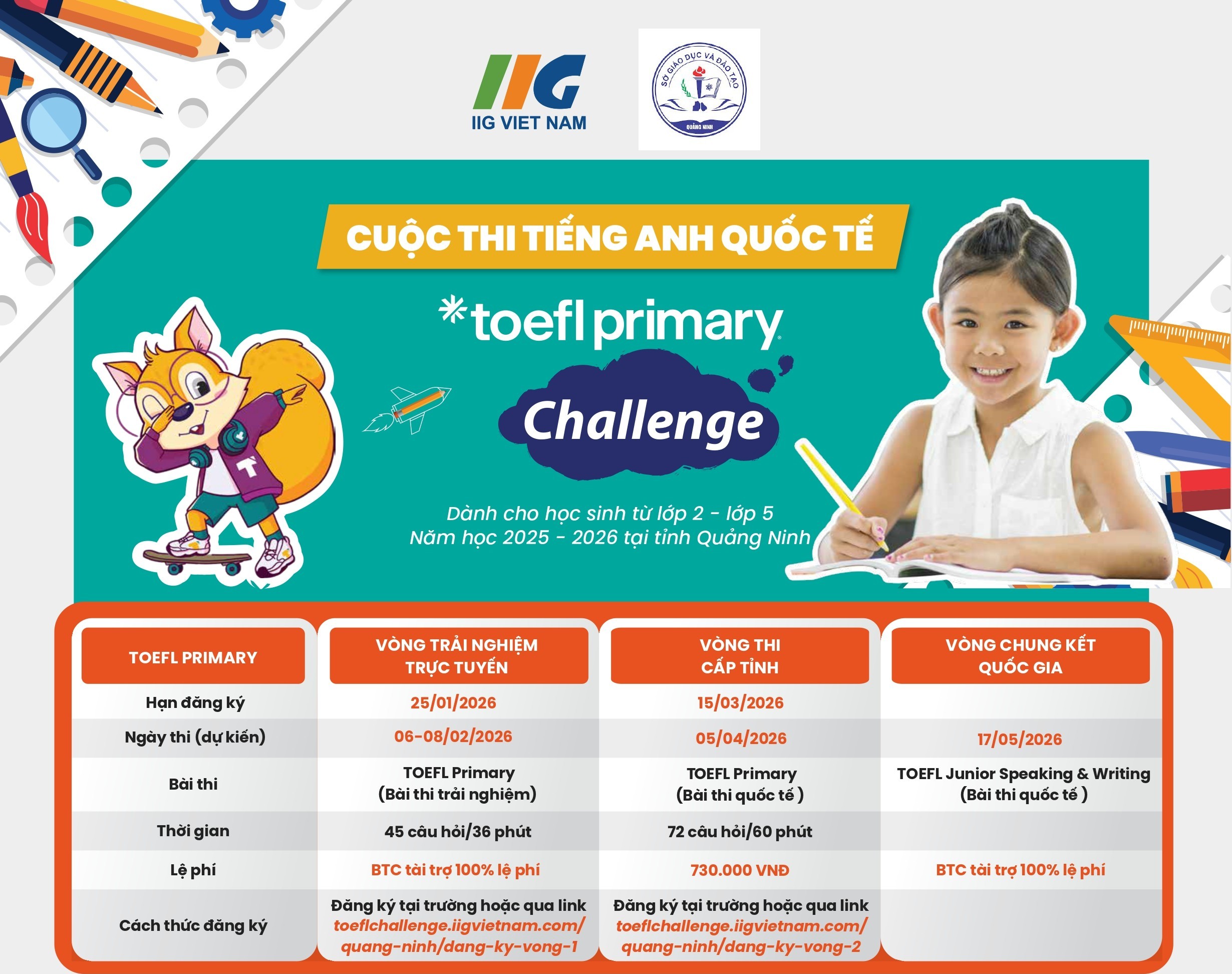 IIG VIET NAM

SỞ GIÁO DỤC VÀ ĐÀO TẠO
QUẢNG NINH

CUỘC THI TIẾNG ANH QUỐC TẾ

toefl primary

Challenge

Dành cho học sinh từ lớp 2 - lớp 5
Năm học 2025 - 2026 tại tỉnh Quảng Ninh

| TOEFL PRIMARY | VÒNG TRẢI NGHIỆM TRỰC TUYẾN | VÒNG THI CẤP TỈNH | VÒNG CHUNG KẾT QUỐC GIA |
|---|---|---|---|
| Hạn đăng ký | 25/01/2026 | 15/03/2026 | |
| Ngày thi (dự kiến) | 06-08/02/2026 | 05/04/2026 | 17/05/2026 |
| Bài thi | TOEFL Primary (Bài thi trải nghiệm) | TOEFL Primary (Bài thi quốc tế ) | TOEFL Junior Speaking & Writing (Bài thi quốc tế ) |
| Thời gian | 45 câu hỏi/36 phút | 72 câu hỏi/60 phút | |
| Lệ phí | BTC tài trợ 100% lệ phí | 730.000 VNĐ | BTC tài trợ 100% lệ phí |
| Cách thức đăng ký | Đăng ký tại trường hoặc qua link toeflchallenge.iigvietnam.com/quang-ninh/dang-ky-vong-1 | Đăng ký tại trường hoặc qua link toeflchallenge.iigvietnam.com/quang-ninh/dang-ky-vong-2 | |