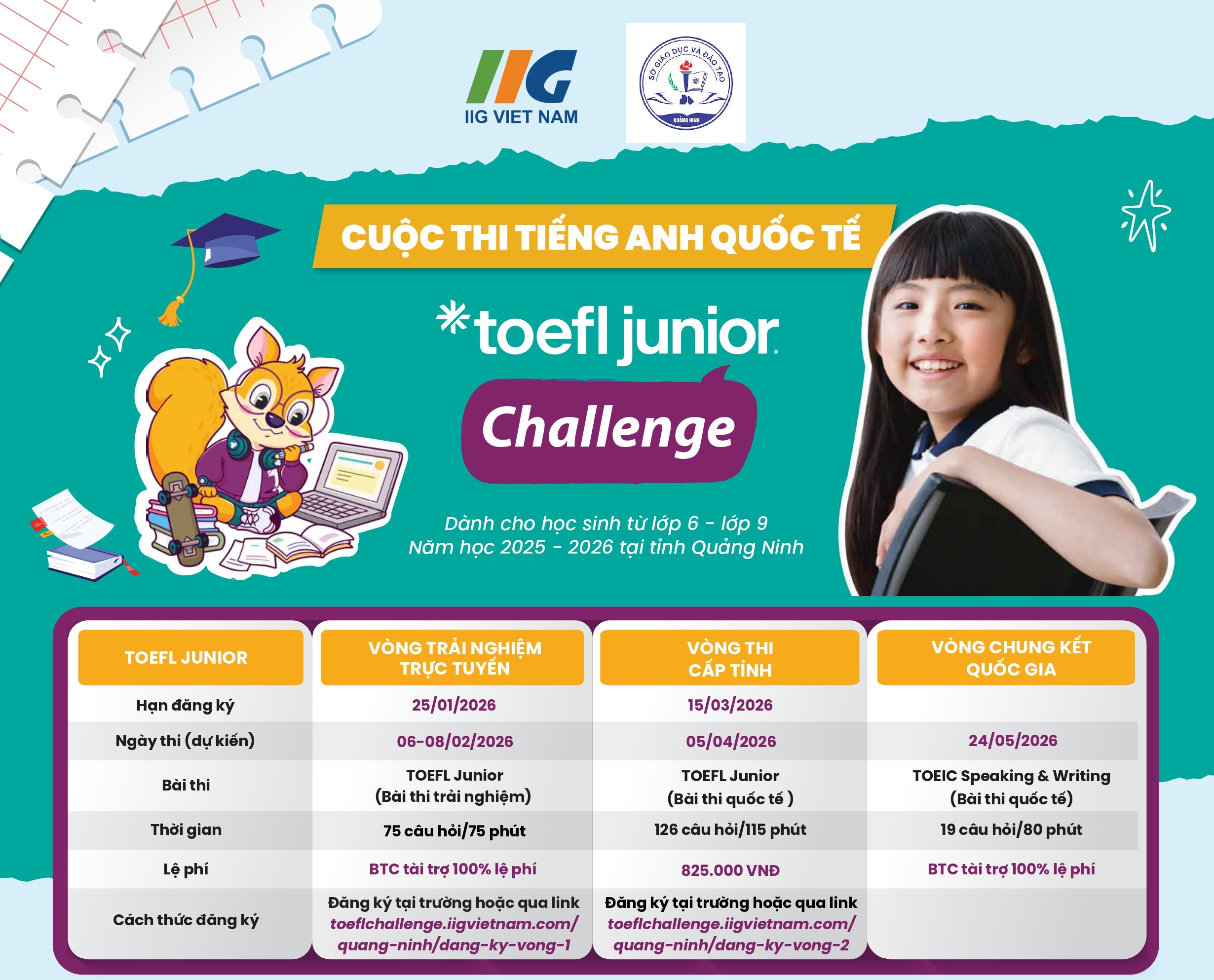 IIG VIET NAM

SỞ GIÁO DỤC VÀ ĐÀO TẠO QUẢNG NINH

CUỘC THI TIẾNG ANH QUỐC TẾ

toefl junior

Challenge

Dành cho học sinh từ lớp 6 - lớp 9
Năm học 2025 - 2026 tại tỉnh Quảng Ninh

| TOEFL JUNIOR | VÒNG TRẢI NGHIỆM TRỰC TUYẾN | VÒNG THI CẤP TỈNH | VÒNG CHUNG KẾT QUỐC GIA |
|---|---|---|---|
| Hạn đăng ký | 25/01/2026 | 15/03/2026 | |
| Ngày thi (dự kiến) | 06-08/02/2026 | 05/04/2026 | 24/05/2026 |
| Bài thi | TOEFL Junior (Bài thi trải nghiệm) | TOEFL Junior (Bài thi quốc tế ) | TOEIC Speaking & Writing (Bài thi quốc tế) |
| Thời gian | 75 câu hỏi/75 phút | 126 câu hỏi/115 phút | 19 câu hỏi/80 phút |
| Lệ phí | BTC tài trợ 100% lệ phí | 825.000 VNĐ | BTC tài trợ 100% lệ phí |
| Cách thức đăng ký | Đăng ký tại trường hoặc qua link toeflchallenge.iigvietnam.com/quang-ninh/dang-ky-vong-1 | Đăng ký tại trường hoặc qua link toeflchallenge.iigvietnam.com/quang-ninh/dang-ky-vong-2 | |